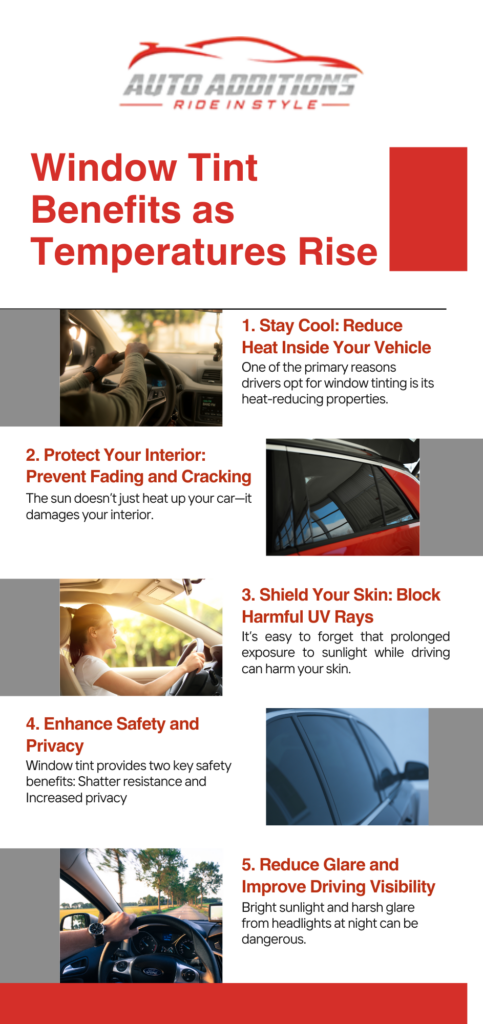 AUTO ADDITIONS
RIDE IN STYLE

Window Tint Benefits as Temperatures Rise

1. Stay Cool: Reduce Heat Inside Your Vehicle
One of the primary reasons drivers opt for window tinting is its heat-reducing properties.

2. Protect Your Interior: Prevent Fading and Cracking
The sun doesn't just heat up your car—it damages your interior.

3. Shield Your Skin: Block Harmful UV Rays
It's easy to forget that prolonged exposure to sunlight while driving can harm your skin.

4. Enhance Safety and Privacy
Window tint provides two key safety benefits: Shatter resistance and Increased privacy

5. Reduce Glare and Improve Driving Visibility
Bright sunlight and harsh glare from headlights at night can be dangerous.