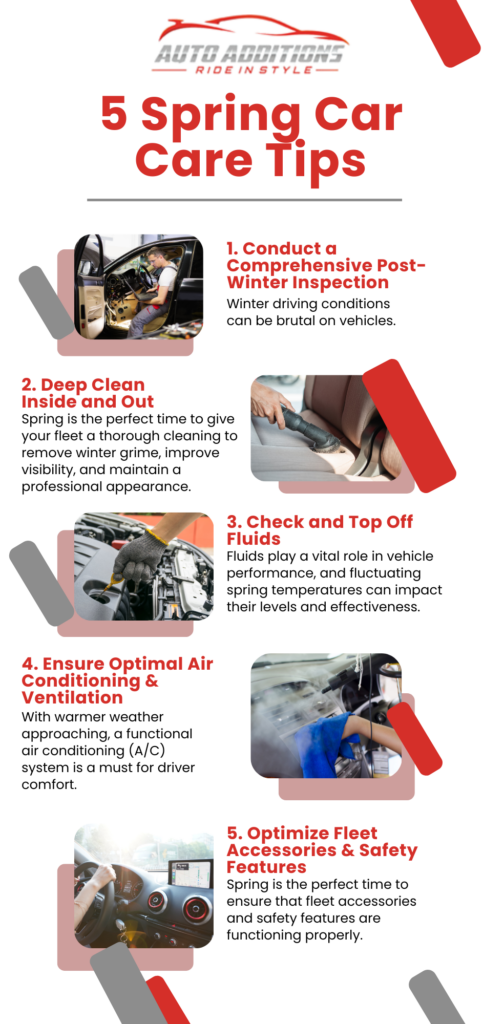 AUTO ADDITIONS
RIDE IN STYLE

5 Spring Car Care Tips

1. Conduct a Comprehensive Post-Winter Inspection
Winter driving conditions can be brutal on vehicles.

2. Deep Clean Inside and Out
Spring is the perfect time to give your fleet a thorough cleaning to remove winter grime, improve visibility, and maintain a professional appearance.

3. Check and Top Off Fluids
Fluids play a vital role in vehicle performance, and fluctuating spring temperatures can impact their levels and effectiveness.

4. Ensure Optimal Air Conditioning & Ventilation
With warmer weather approaching, a functional air conditioning (A/C) system is a must for driver comfort.

5. Optimize Fleet Accessories & Safety Features
Spring is the perfect time to ensure that fleet accessories and safety features are functioning properly.