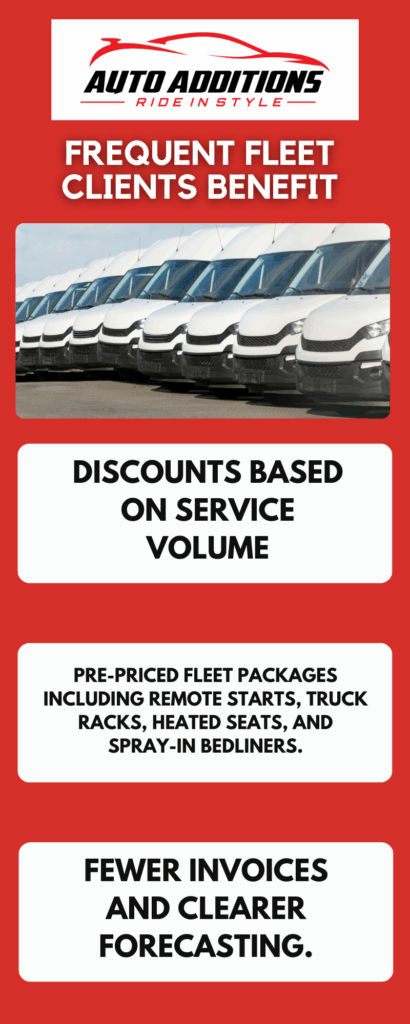 AUTO ADDITIONS
RIDE IN STYLE

FREQUENT FLEET CLIENTS BENEFIT

DISCOUNTS BASED ON SERVICE VOLUME

PRE-PRICED FLEET PACKAGES INCLUDING REMOTE STARTS, TRUCK RACKS, HEATED SEATS, AND SPRAY-IN BEDLINERS.

FEWER INVOICES AND CLEARER FORECASTING.