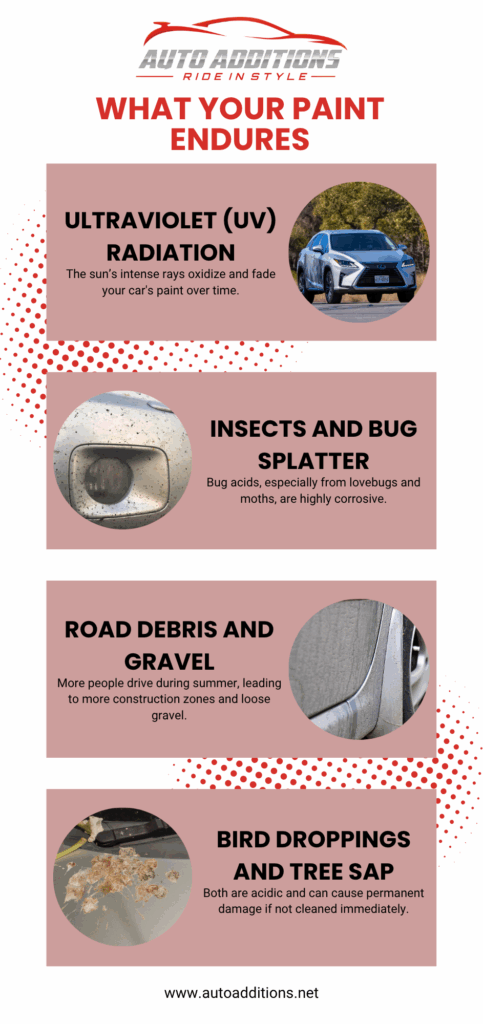 AUTO ADDITIONS
RIDE IN STYLE

WHAT YOUR PAINT ENDURES

ULTRAVIOLET (UV) RADIATION
The sun's intense rays oxidize and fade your car's paint over time.

INSECTS AND BUG SPLATTER
Bug acids, especially from lovebugs and moths, are highly corrosive.

ROAD DEBRIS AND GRAVEL
More people drive during summer, leading to more construction zones and loose gravel.

BIRD DROPPINGS AND TREE SAP
Both are acidic and can cause permanent damage if not cleaned immediately.

www.autoadditions.net