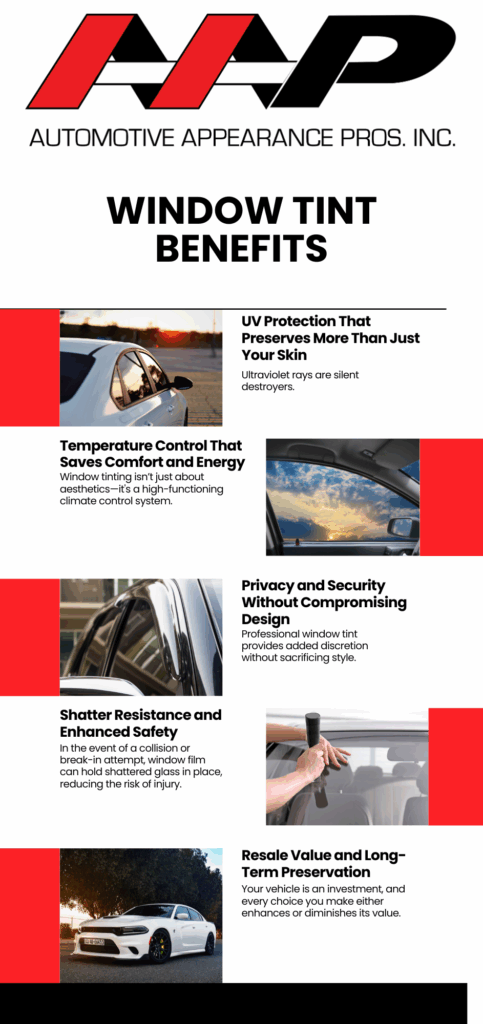 AAP

AUTOMOTIVE APPEARANCE PROS. INC.

WINDOW TINT BENEFITS

UV Protection That Preserves More Than Just Your Skin

Ultraviolet rays are silent destroyers.

Temperature Control That Saves Comfort and Energy

Window tinting isn't just about aesthetics—it's a high-functioning climate control system.

Privacy and Security Without Compromising Design

Professional window tint provides added discretion without sacrificing style.

Shatter Resistance and Enhanced Safety

In the event of a collision or break-in attempt, window film can hold shattered glass in place, reducing the risk of injury.

Resale Value and Long-Term Preservation

Your vehicle is an investment, and every choice you make either enhances or diminishes its value.